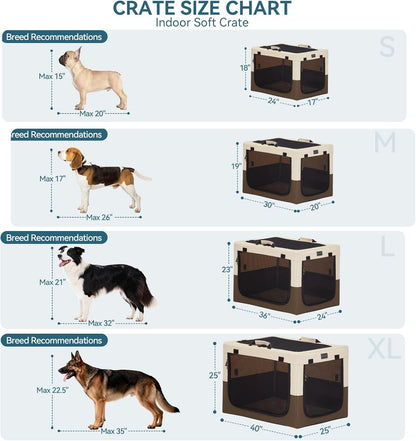 CRATE SIZE CHART
Indoor Soft Crate

Breed Recommendations

S

Max 15"

Max 20"

18"

24"

17"

reed Recommendations

M

Max 17"

Max 26"

19"

30"

20"

Breed Recommendations

L

Max 21"

Max 32"

23"

36"

24"

Breed Recommendations

XL

Max 22.5"

Max 35"

25"

40"

25"